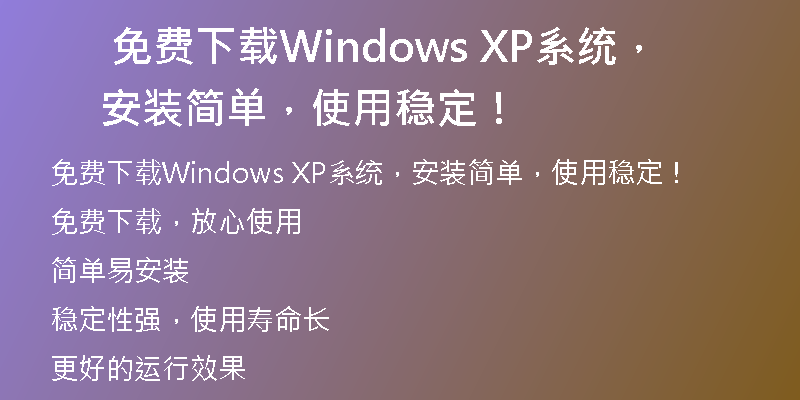 免费下载Windows XP系统，安装简单，使用稳定！

免费下载Windows XP系统，安装简单，使用稳定！

免费下载，放心使用

简单易安装

稳定性强，使用寿命长

更好的运行效果